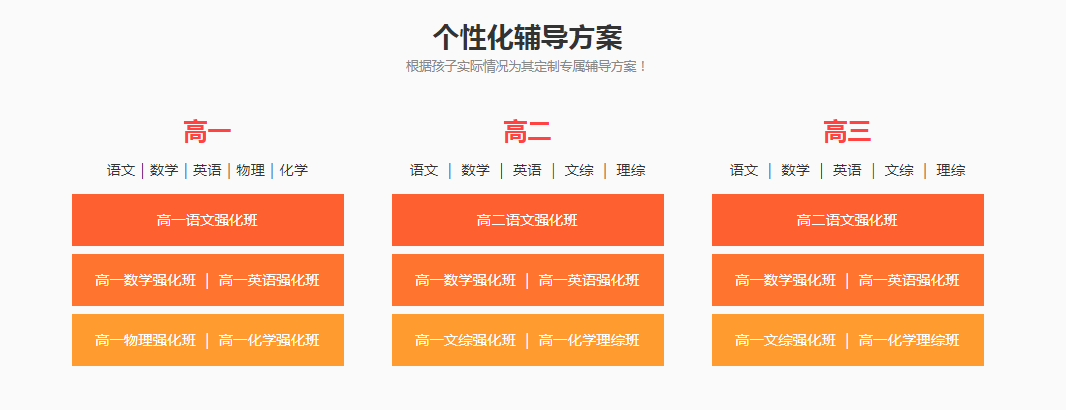 个性化辅导方案
根据孩子实际情况为其定制专属辅导方案！

高一
语文 | 数学 | 英语 | 物理 | 化学
高一语文强化班
高一数学强化班 | 高一英语强化班
高一物理强化班 | 高一化学强化班

高二
语文 | 数学 | 英语 | 文综 | 理综
高二语文强化班
高一数学强化班 | 高一英语强化班
高一文综强化班 | 高一化学理综班

高三
语文 | 数学 | 英语 | 文综 | 理综
高二语文强化班
高一数学强化班 | 高一英语强化班
高一文综强化班 | 高一化学理综班